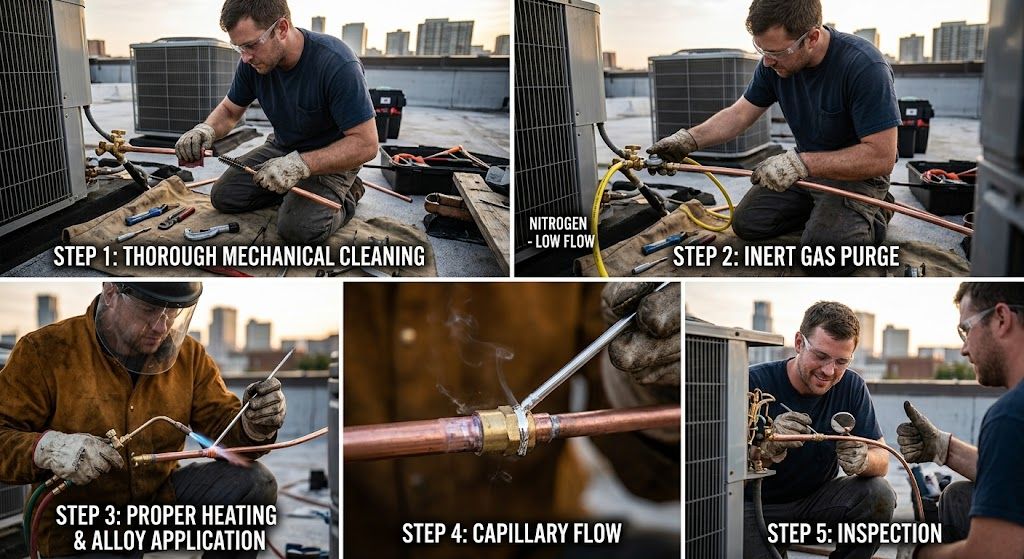 STEP 1: THOROUGH MECHANICAL CLEANING

NITROGEN - LOW FLOW

STEP 2: INERT GAS PURGE

STEP 3: PROPER HEATING & ALLOY APPLICATION

STEP 4: CAPILLARY FLOW

STEP 5: INSPECTION